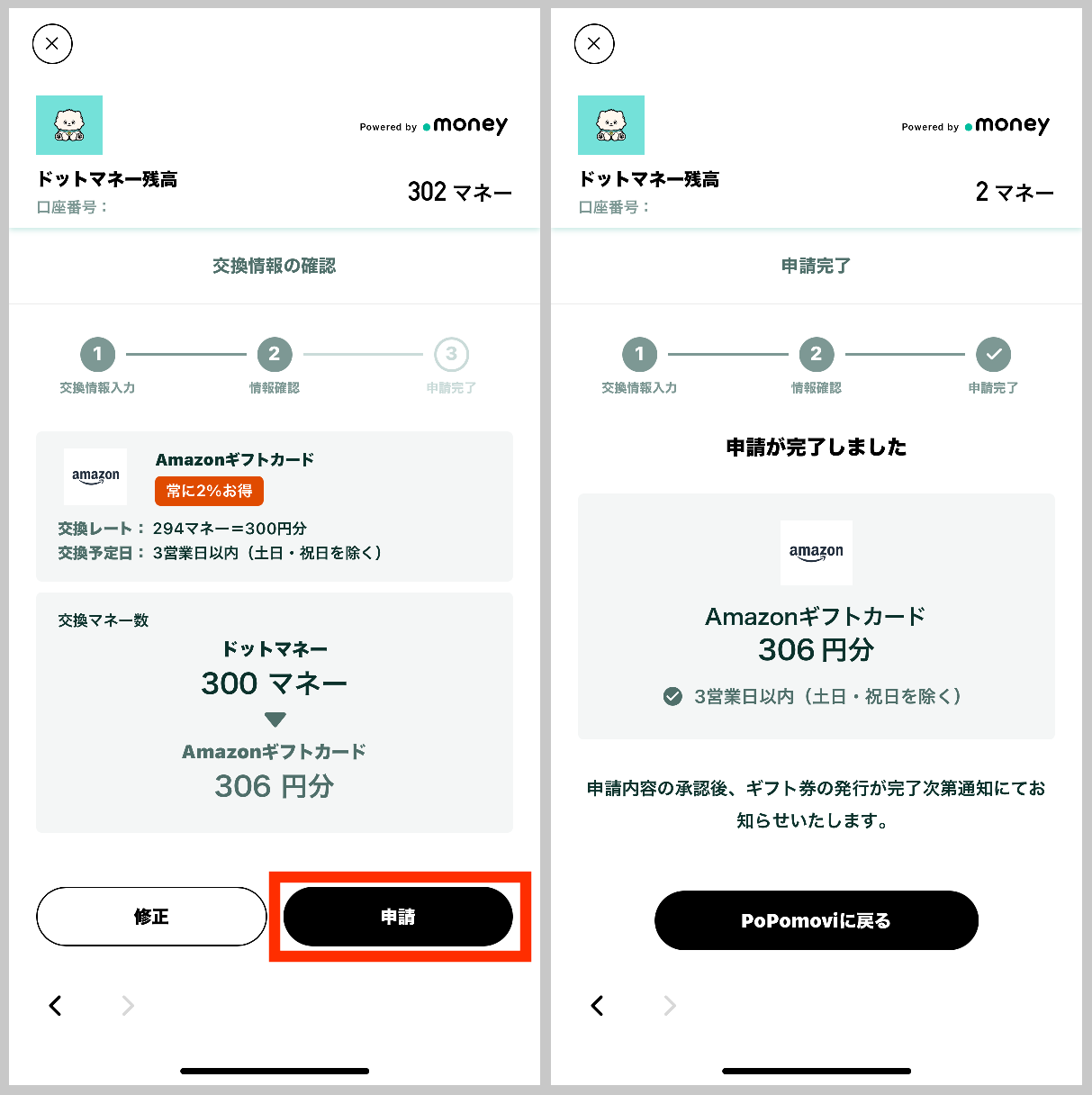 Powered by money

ドットマネー残高
口座番号：

302 マネー

交換情報の確認

1 交換情報入力
2 情報確認
3 申請完了

amazon
Amazonギフトカード
常に2%お得
交換レート： 294マネー＝300円分
交換予定日： 3営業日以内（土日・祝日を除く）

交換マネー数
ドットマネー
300 マネー
Amazonギフトカード
306 円分

修正
申請

Powered by money

ドットマネー残高
口座番号：

2 マネー

申請完了

1 交換情報入力
2 情報確認
申請完了

申請が完了しました

amazon
Amazonギフトカード
306 円分
3営業日以内（土日・祝日を除く）

申請内容の承認後、ギフト券の発行が完了次第通知にてお知らせいたします。

PoPomoviに戻る